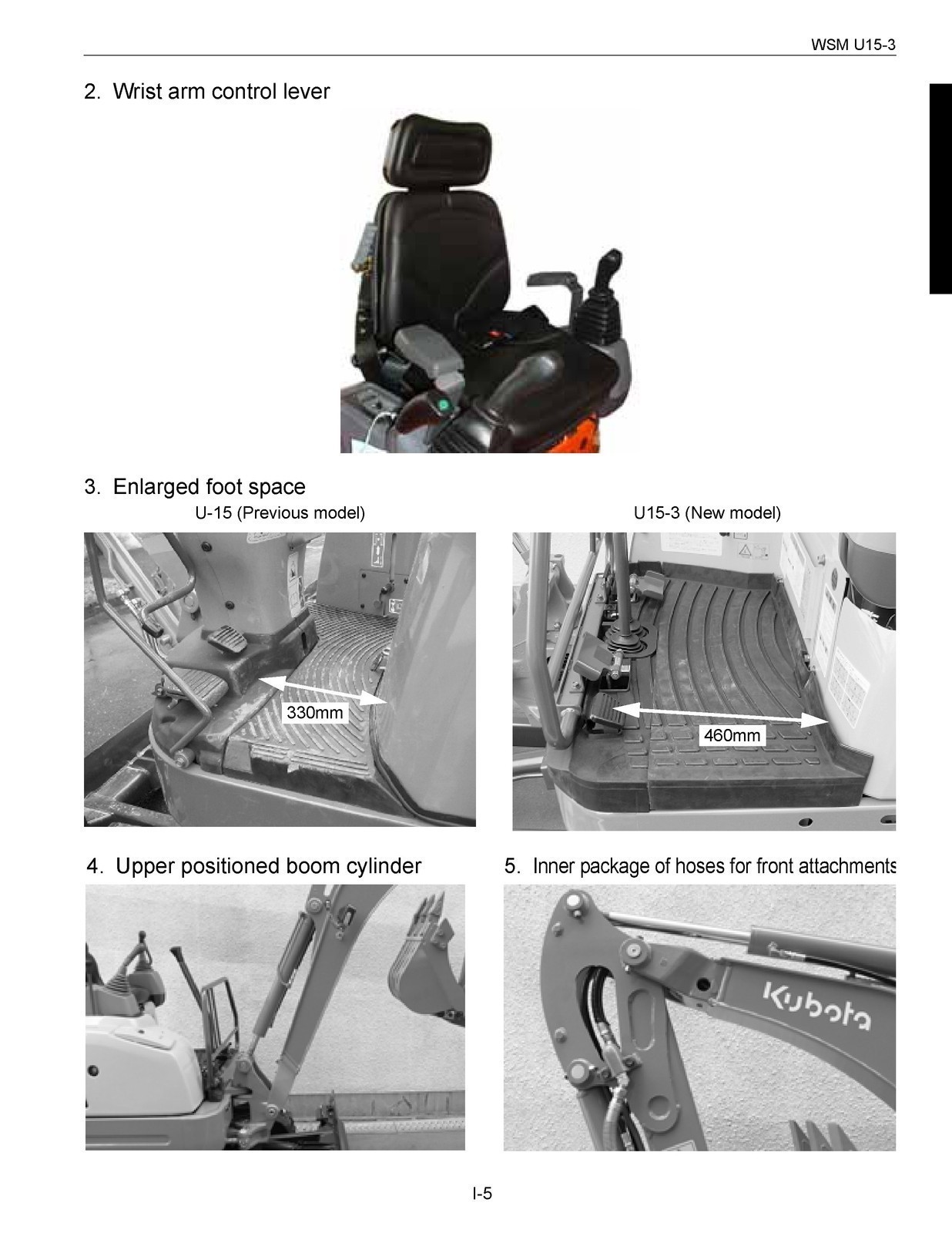 WSM U15-3

2. Wrist arm control lever

3. Enlarged foot space

U-15 (Previous model)

330mm

U15-3 (New model)

460mm

4. Upper positioned boom cylinder

5. Inner package of hoses for front attachments

Kubota

I-5