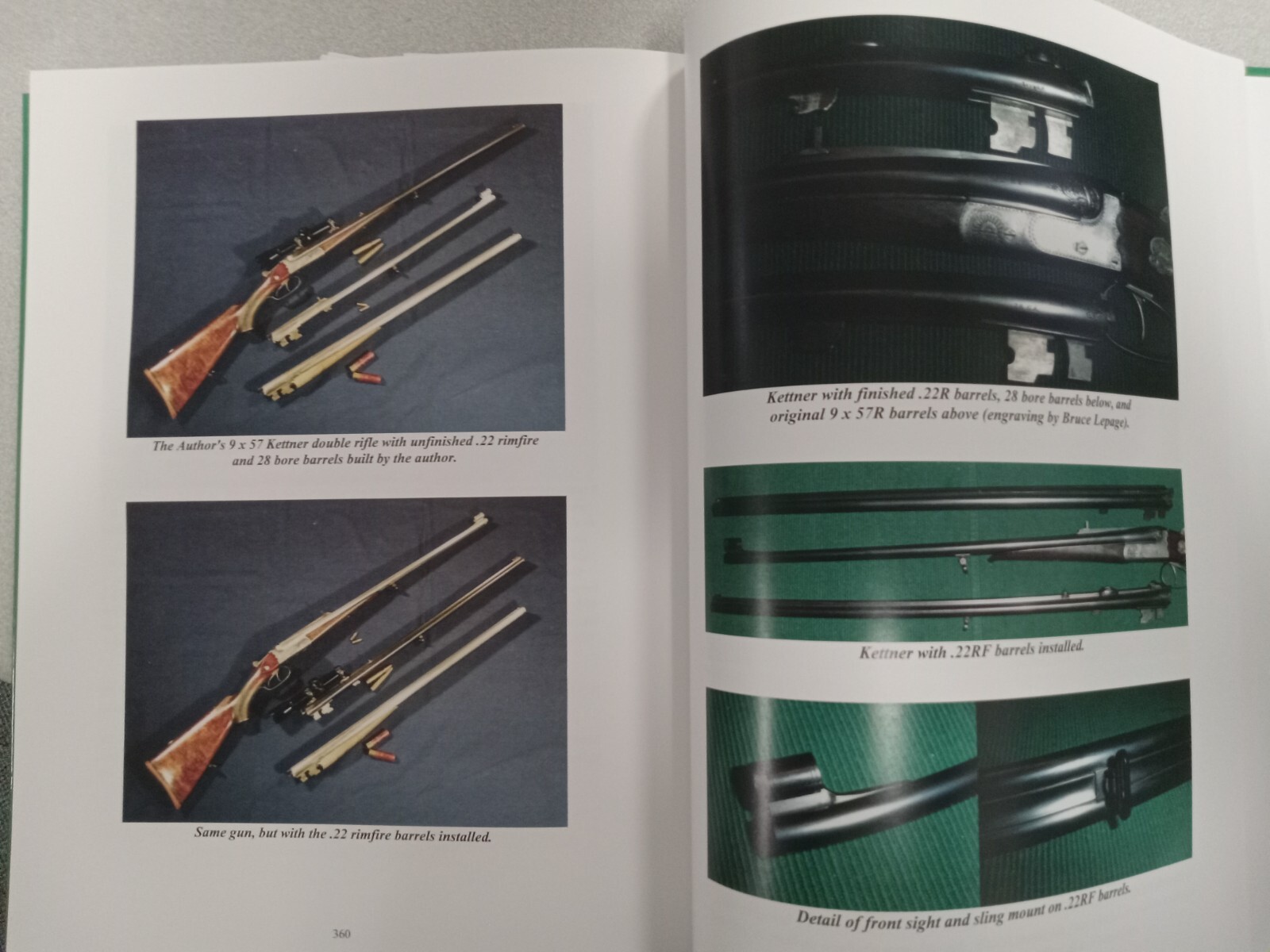 The Author's 9 x 57 Kettner double rifle with unfinished .22 rimfire and 28 bore barrels built by the author.

Same gun, but with the .22 rimfire barrels installed.

360

Kettner with finished .22R barrels, 28 bore barrels below, and original 9 x 57R barrels above (engraving by Bruce Lepage).

Kettner with .22RF barrels installed.

Detail of front sight and sling mount on .22RF barrels.